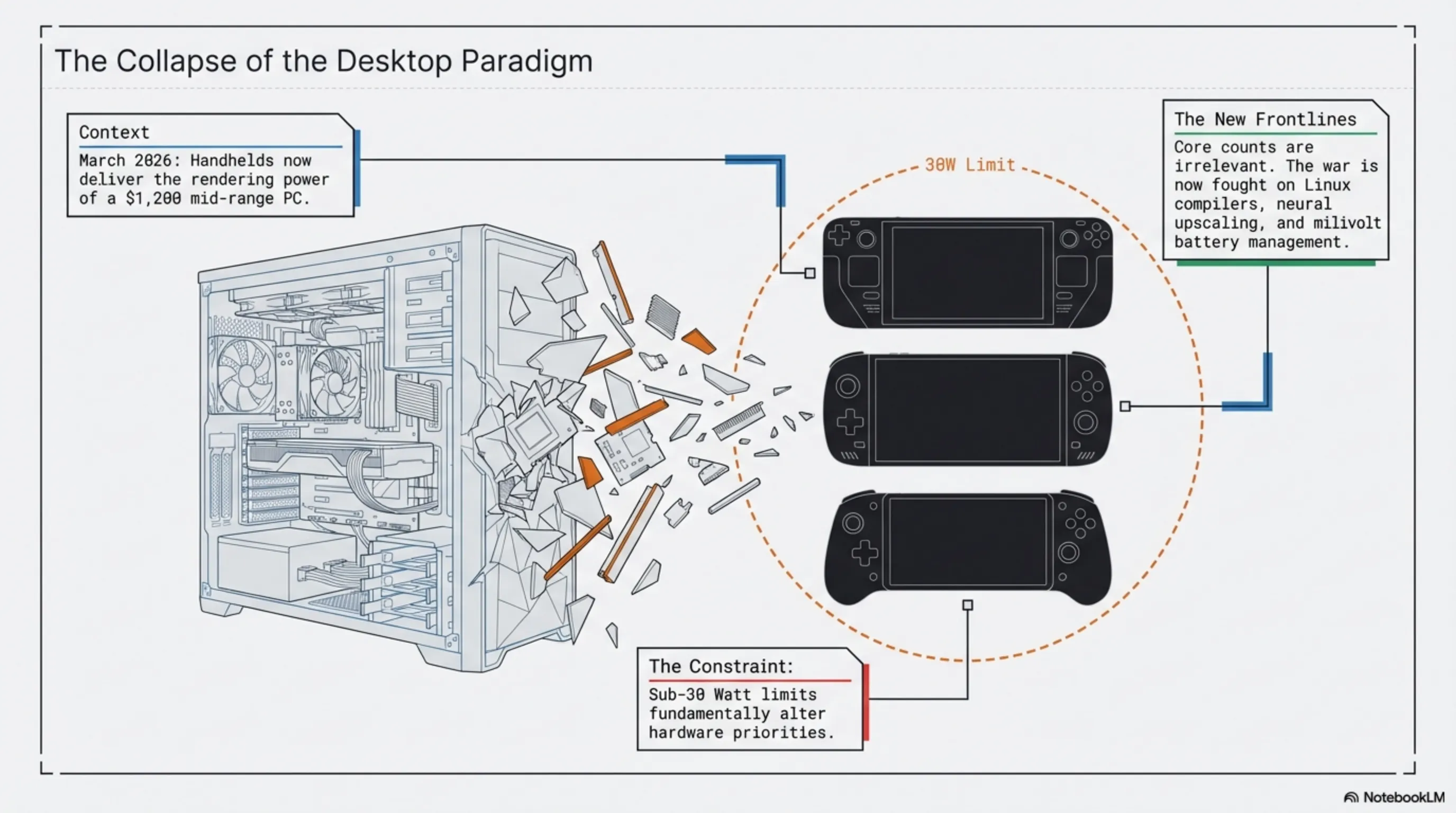 The Collapse of the Desktop Paradigm

Context
March 2026: Handhelds now deliver the rendering power of a $1,200 mid-range PC.

30W Limit

The New Frontlines
Core counts are irrelevant. The war is now fought on Linux compilers, neural upscaling, and milivolt battery management.

The Constraint:
Sub-30 Watt limits fundamentally alter hardware priorities.

NotebookLM