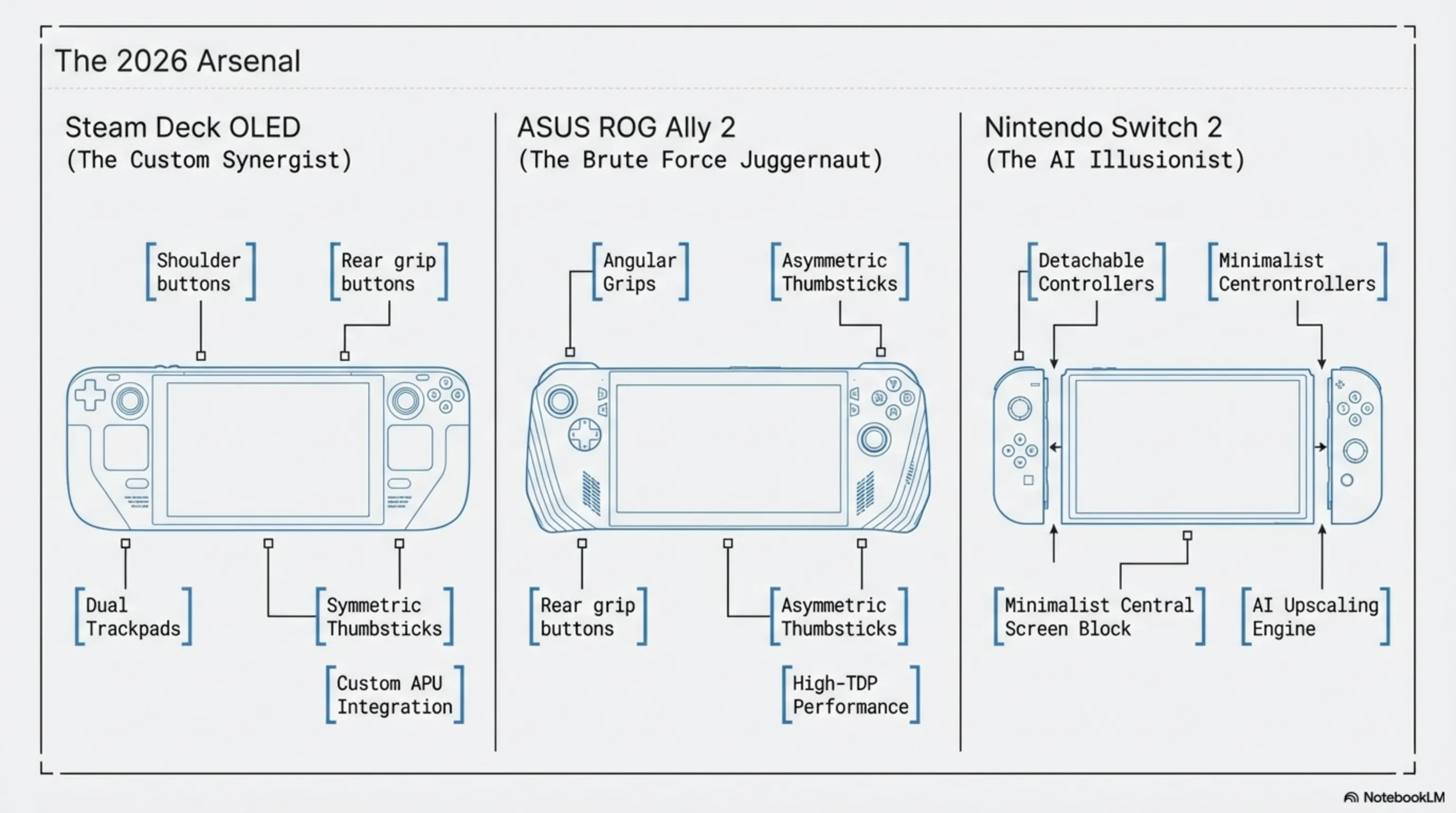 The 2026 Arsenal

Steam Deck OLED
(The Custom Synergist)

Shoulder buttons

Rear grip buttons

Dual Trackpads

Symmetric Thumbsticks

Custom APU Integration

ASUS ROG Ally 2
(The Brute Force Juggernaut)

Angular Grips

Asymmetric Thumbsticks

Rear grip buttons

Asymmetric Thumbsticks

High-TDP Performance

Nintendo Switch 2
(The AI Illusionist)

Detachable Controllers

Minimalist Centrontrollers

Minimalist Central Screen Block

AI Upscaling Engine

NotebookLM