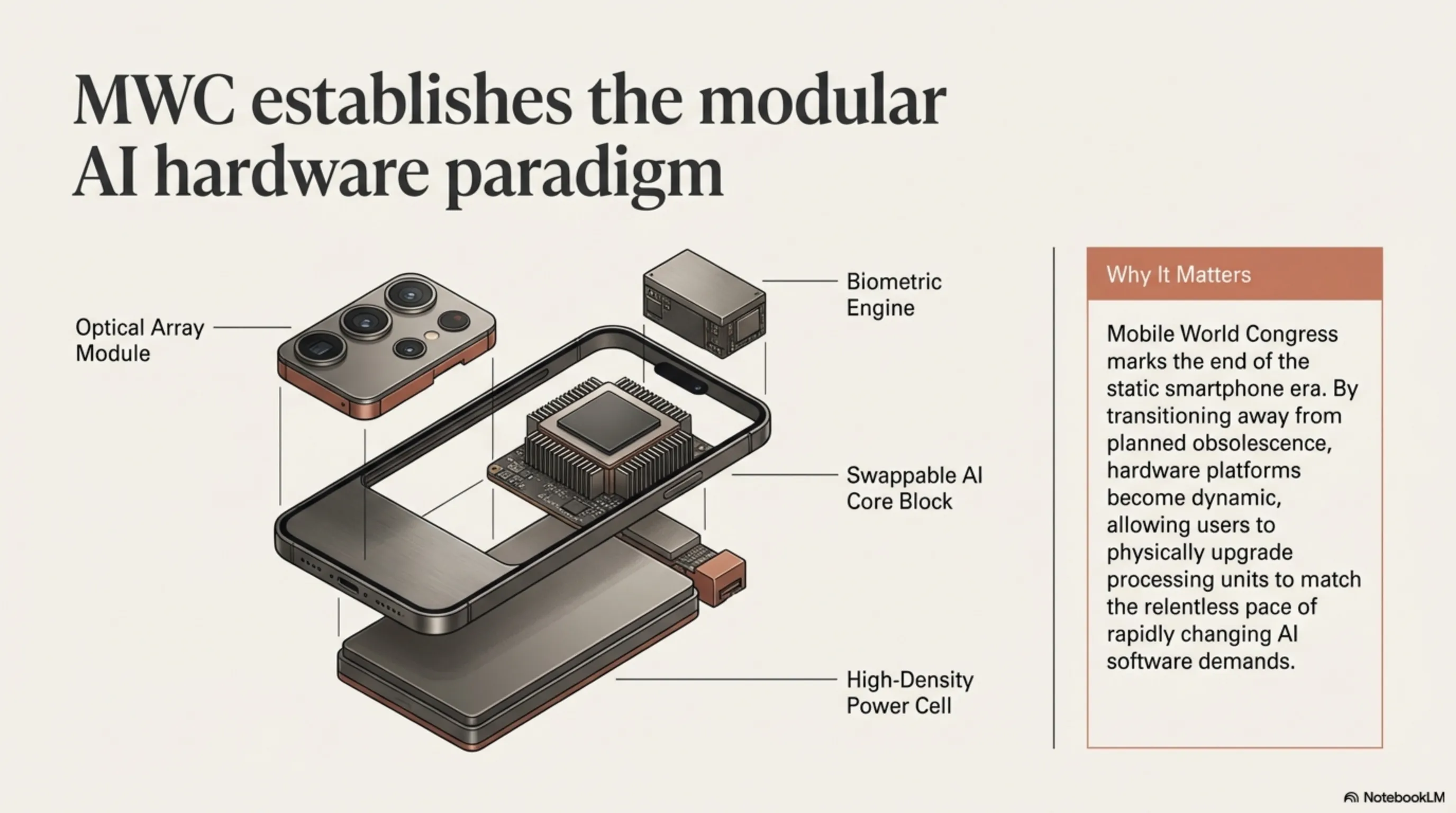 MWC establishes the modular AI hardware paradigm

Optical Array Module

Biometric Engine

Swappable AI Core Block

High-Density Power Cell

Why It Matters

Mobile World Congress marks the end of the static smartphone era. By transitioning away from planned obsolescence, hardware platforms become dynamic, allowing users to physically upgrade processing units to match the relentless pace of rapidly changing AI software demands.

NotebookLM