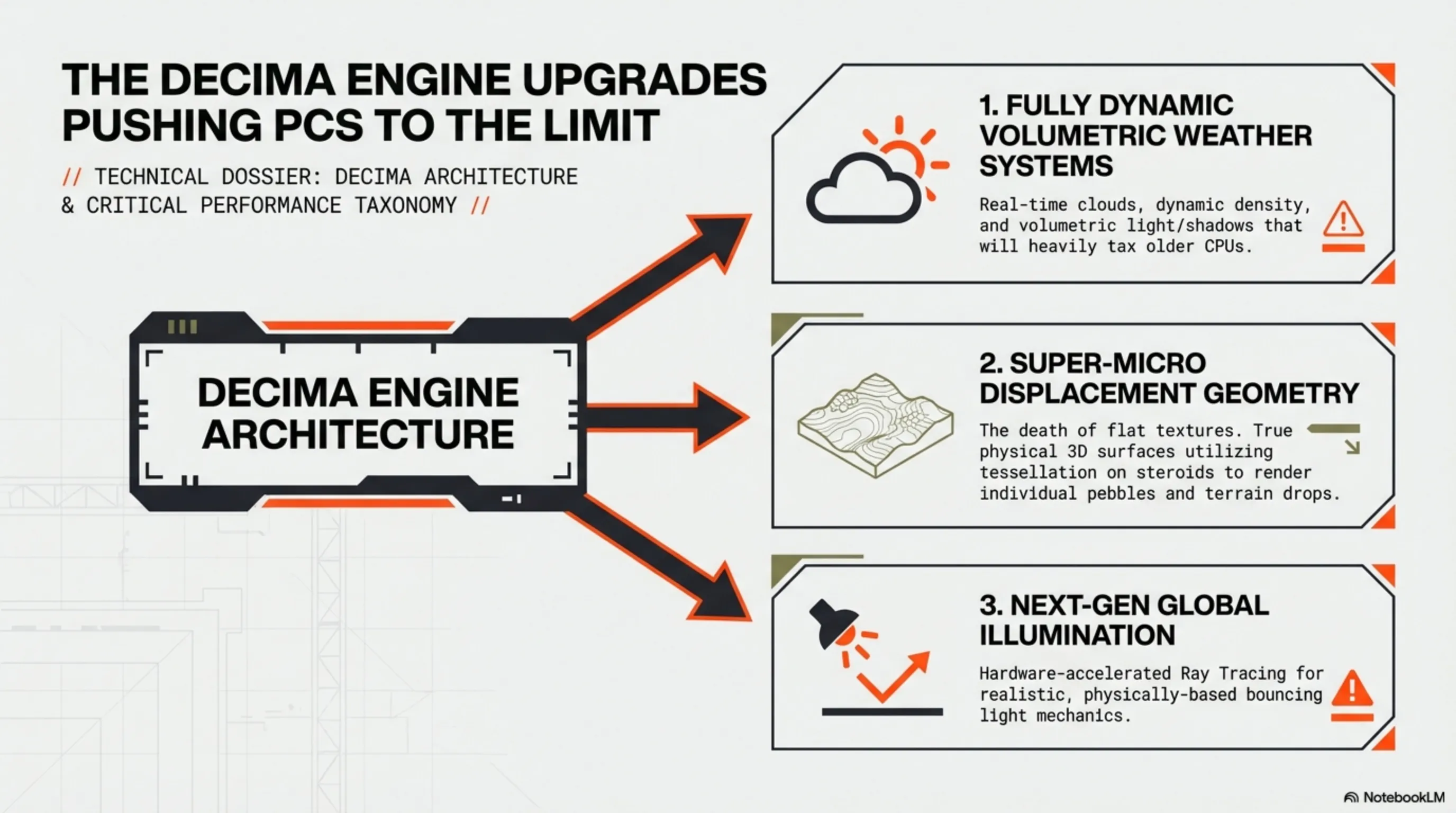 THE DECIMA ENGINE UPGRADES PUSHING PCS TO THE LIMIT

// TECHNICAL DOSSIER: DECIMA ARCHITECTURE & CRITICAL PERFORMANCE TAXONOMY //

DECIMA ENGINE ARCHITECTURE

1. FULLY DYNAMIC VOLUMETRIC WEATHER SYSTEMS

Real-time clouds, dynamic density, and volumetric light/shadows that will heavily tax older CPUs.

2. SUPER-MICRO DISPLACEMENT GEOMETRY

The death of flat textures. True physical 3D surfaces utilizing tessellation on steroids to render individual pebbles and terrain drops.

3. NEXT-GEN GLOBAL ILLUMINATION

Hardware-accelerated Ray Tracing for realistic, physically-based bouncing light mechanics.

NotebookLM