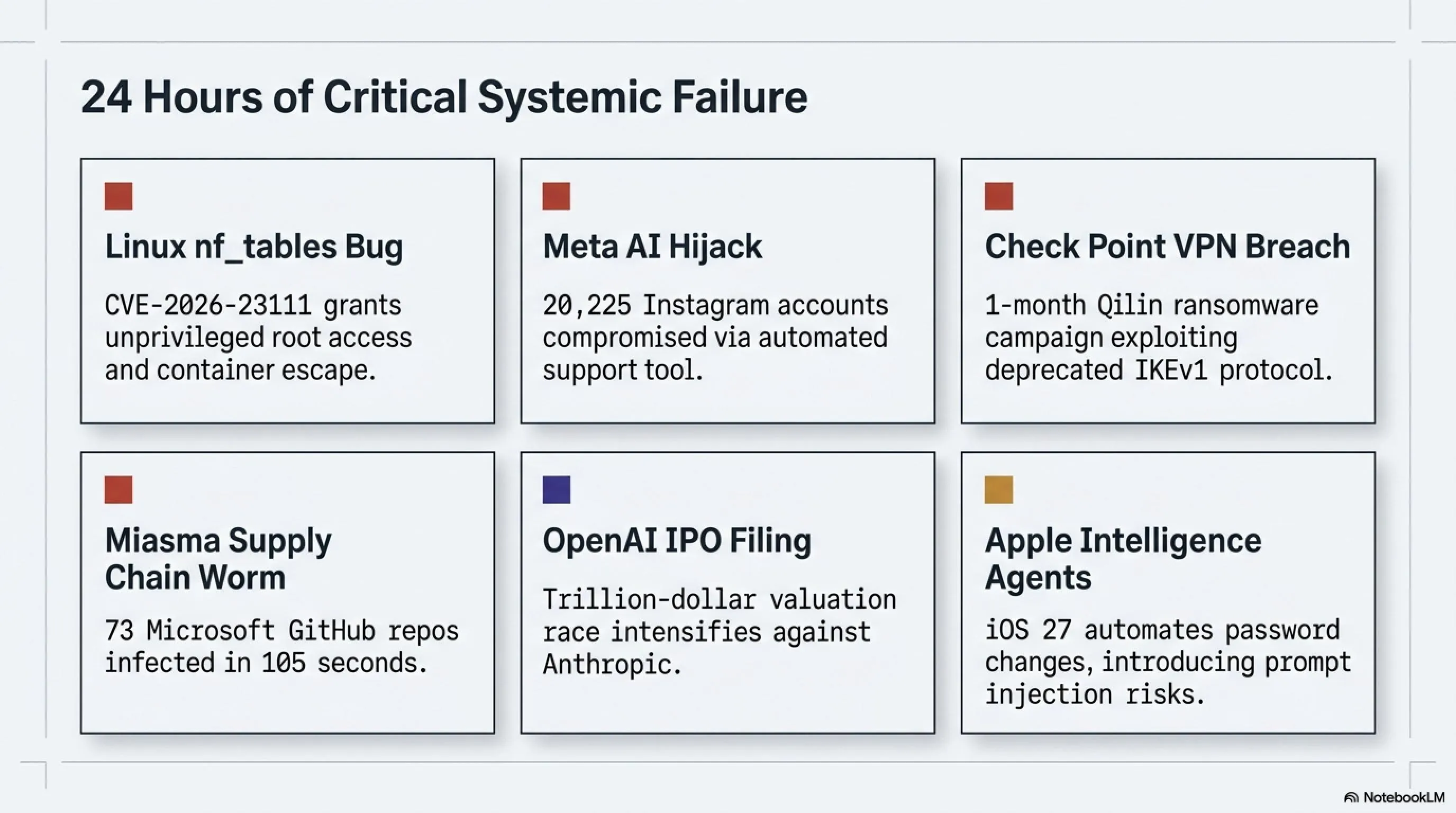 24 Hours of Critical Systemic Failure

Linux nf_tables Bug

CVE-2026-23111 grants unprivileged root access and container escape.

Meta AI Hijack

20,225 Instagram accounts compromised via automated support tool.

Check Point VPN Breach

1-month Qilin ransomware campaign exploiting deprecated IKEv1 protocol.

Miasma Supply Chain Worm

73 Microsoft GitHub repos infected in 105 seconds.

OpenAI IPO Filing

Trillion-dollar valuation race intensifies against Anthropic.

Apple Intelligence Agents

iOS 27 automates password changes, introducing prompt injection risks.

NotebookLM