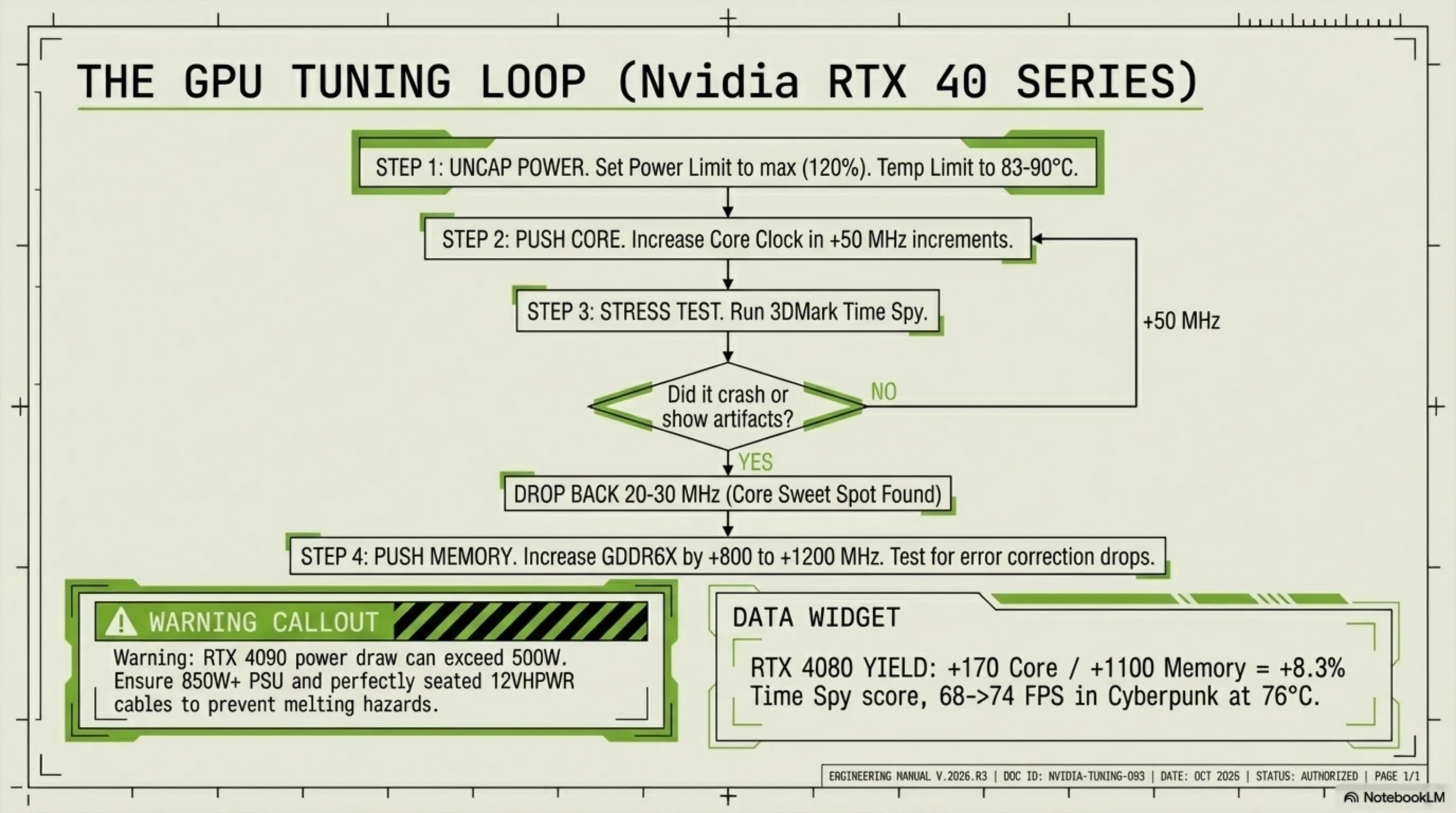 THE GPU TUNING LOOP (Nvidia RTX 40 SERIES)

STEP 1: UNCAP POWER. Set Power Limit to max (120%). Temp Limit to 83-90°C.

STEP 2: PUSH CORE. Increase Core Clock in +50 MHz increments.

STEP 3: STRESS TEST. Run 3DMark Time Spy.

+50 MHz

Did it crash or show artifacts?

NO

YES

DROP BACK 20-30 MHz (Core Sweet Spot Found)

STEP 4: PUSH MEMORY. Increase GDDR6X by +800 to +1200 MHz. Test for error correction drops.

WARNING CALLOUT

Warning: RTX 4090 power draw can exceed 500W. Ensure 850W+ PSU and perfectly seated 12VHPWR cables to prevent melting hazards.

DATA WIDGET

RTX 4080 YIELD: +170 Core / +1100 Memory = +8.3% Time Spy score, 68->74 FPS in Cyberpunk at 76°C.

ENGINEERING MANUAL V.2026.R3 | DOC ID: NVIDIA-TUNING-093 | DATE: OCT 2026 | STATUS: AUTHORIZED | PAGE 1/1

NotebookLM