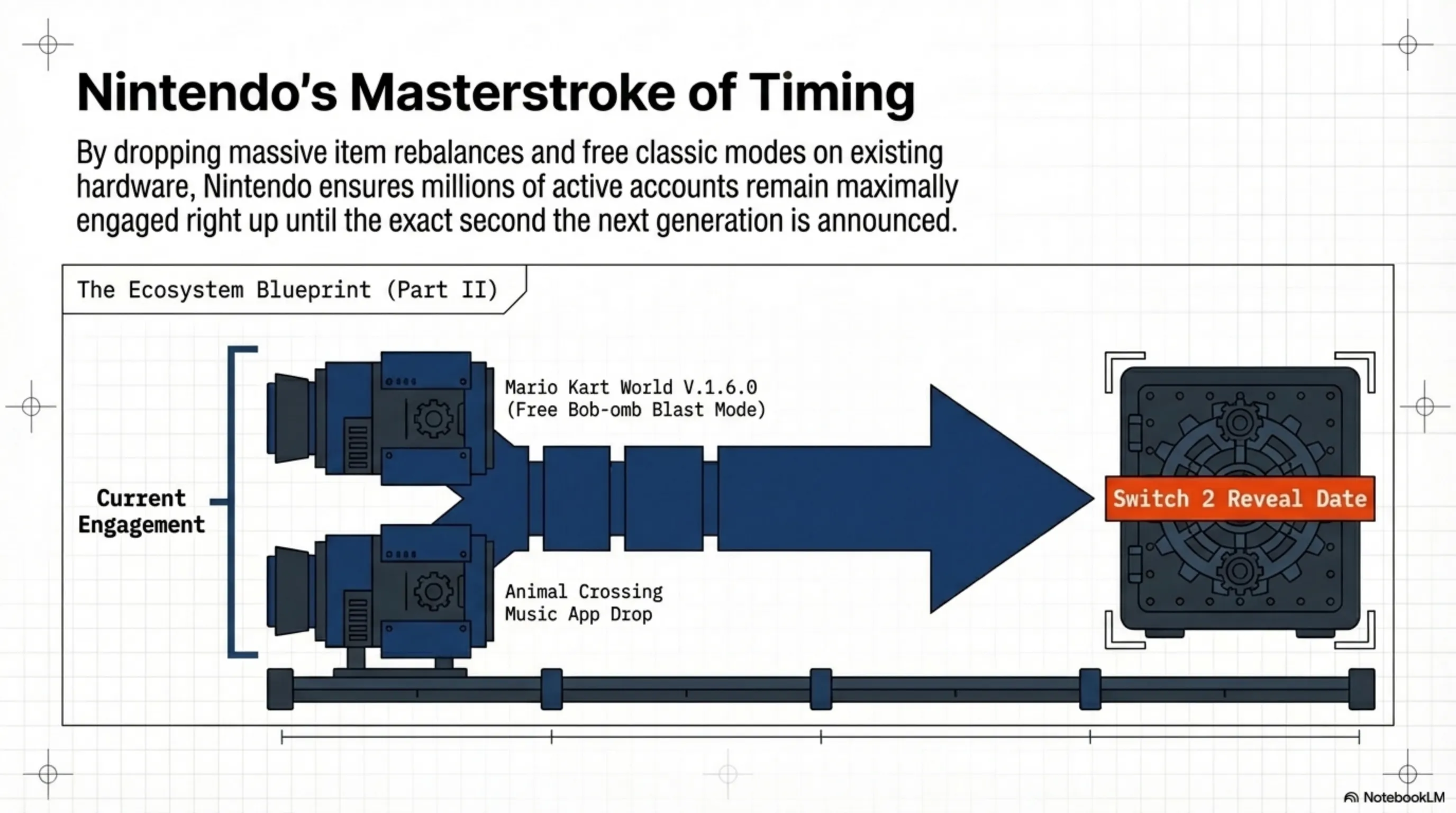 Nintendo's Masterstroke of Timing

By dropping massive item rebalances and free classic modes on existing hardware, Nintendo ensures millions of active accounts remain maximally engaged right up until the exact second the next generation is announced.

The Ecosystem Blueprint (Part II)

Current Engagement

Mario Kart World V.1.6.0 (Free Bob-omb Blast Mode)

Animal Crossing Music App Drop

Switch 2 Reveal Date

NotebookLM