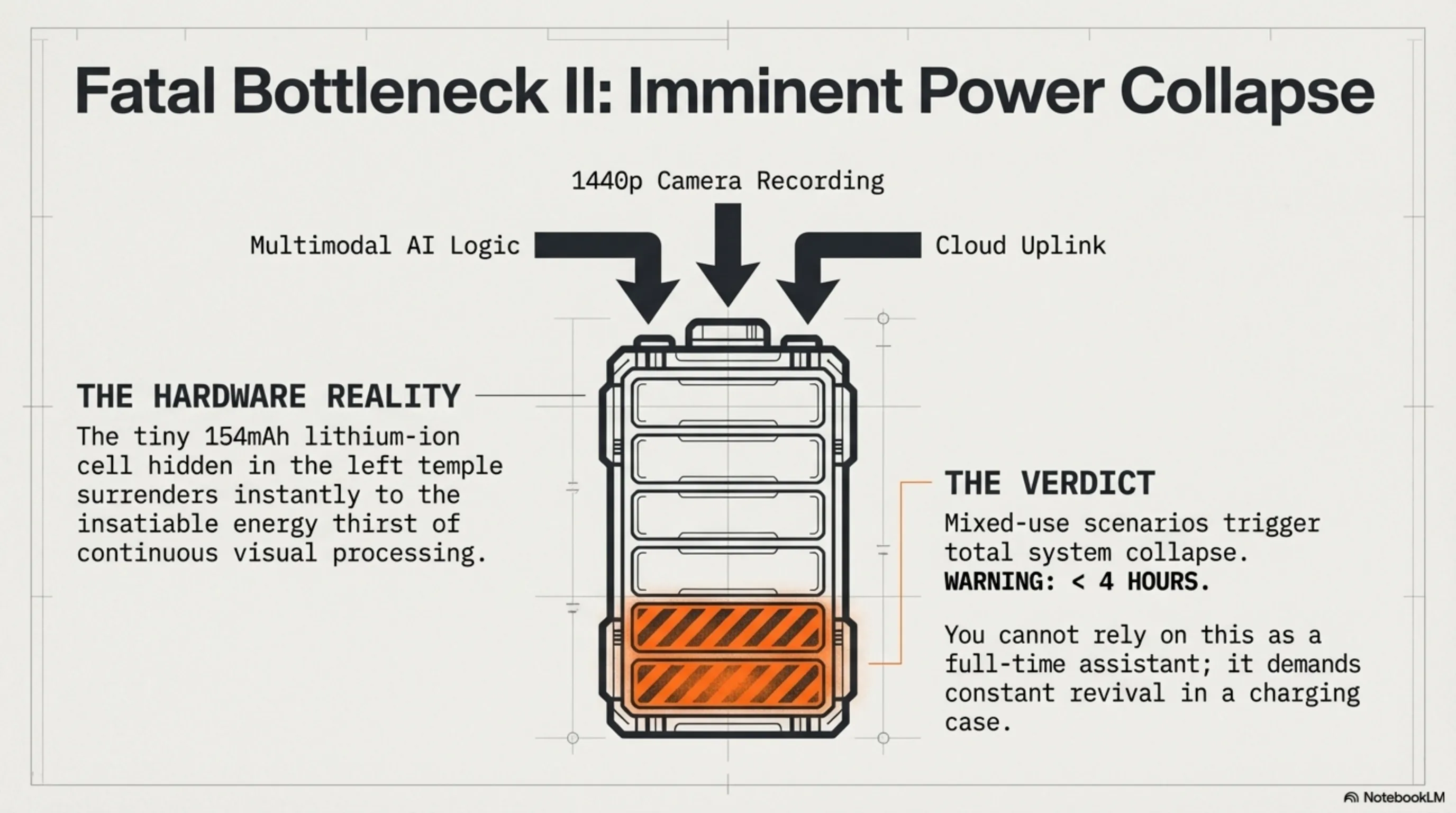 Fatal Bottleneck II: Imminent Power Collapse

1440p Camera Recording

Multimodal AI Logic

Cloud Uplink

THE HARDWARE REALITY

The tiny 154mAh lithium-ion cell hidden in the left temple surrenders instantly to the insatiable energy thirst of continuous visual processing.

THE VERDICT

Mixed-use scenarios trigger total system collapse.
WARNING: < 4 HOURS.

You cannot rely on this as a full-time assistant; it demands constant revival in a charging case.

NotebookLM