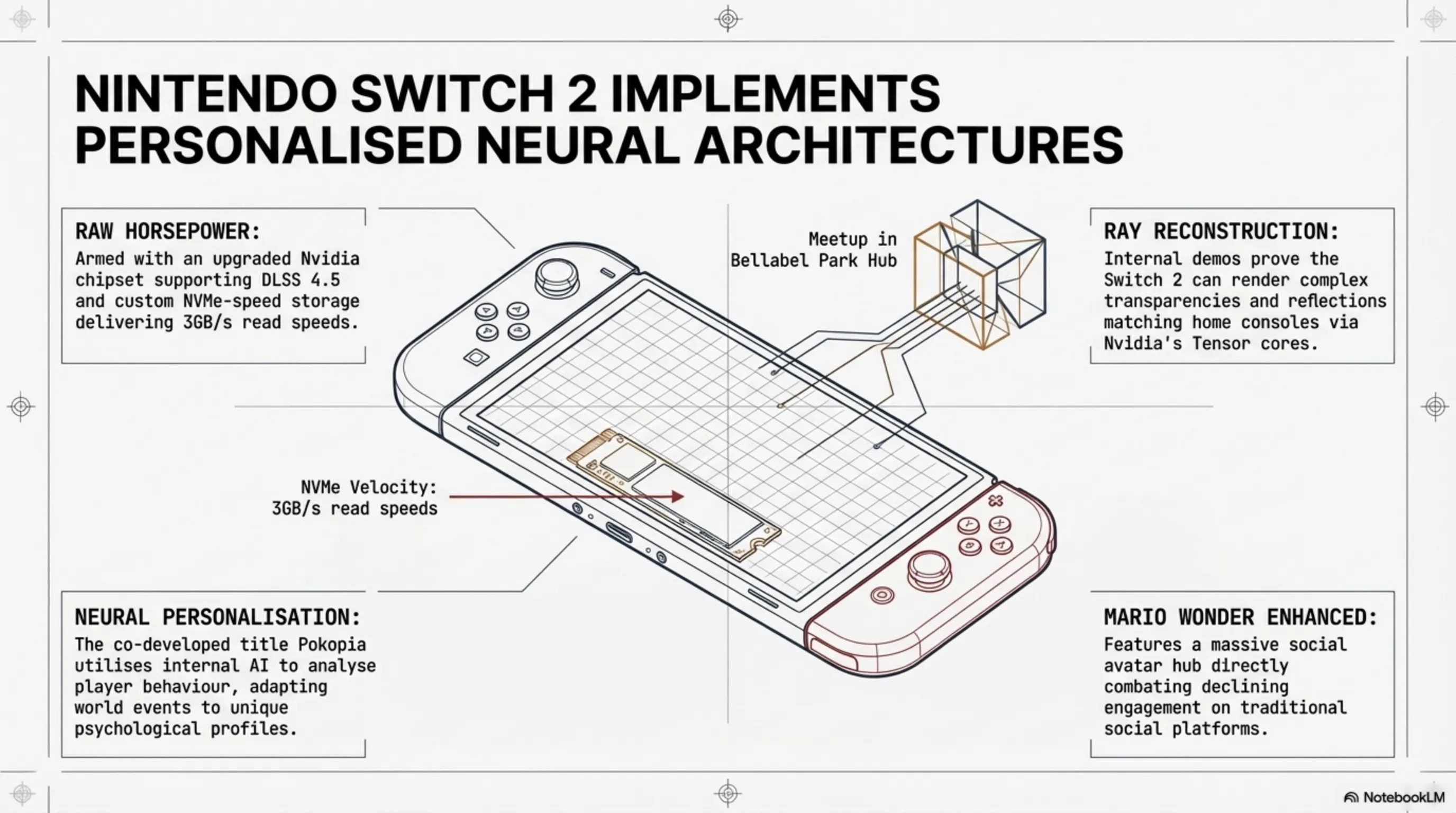 NINTENDO SWITCH 2 IMPLEMENTS PERSONALISED NEURAL ARCHITECTURES

RAW HORSEPOWER:
Armed with an upgraded Nvidia chipset supporting DLSS 4.5 and custom NVMe-speed storage delivering 3GB/s read speeds.

Meetup in Bellabel Park Hub

RAY RECONSTRUCTION:
Internal demos prove the Switch 2 can render complex transparencies and reflections matching home consoles via Nvidia's Tensor cores.

NVMe Velocity:
3GB/s read speeds

NEURAL PERSONALISATION:
The co-developed title Pokopia utilises internal AI to analyse player behaviour, adapting world events to unique psychological profiles.

MARIO WONDER ENHANCED:
Features a massive social avatar hub directly combating declining engagement on traditional social platforms.

NotebookLM