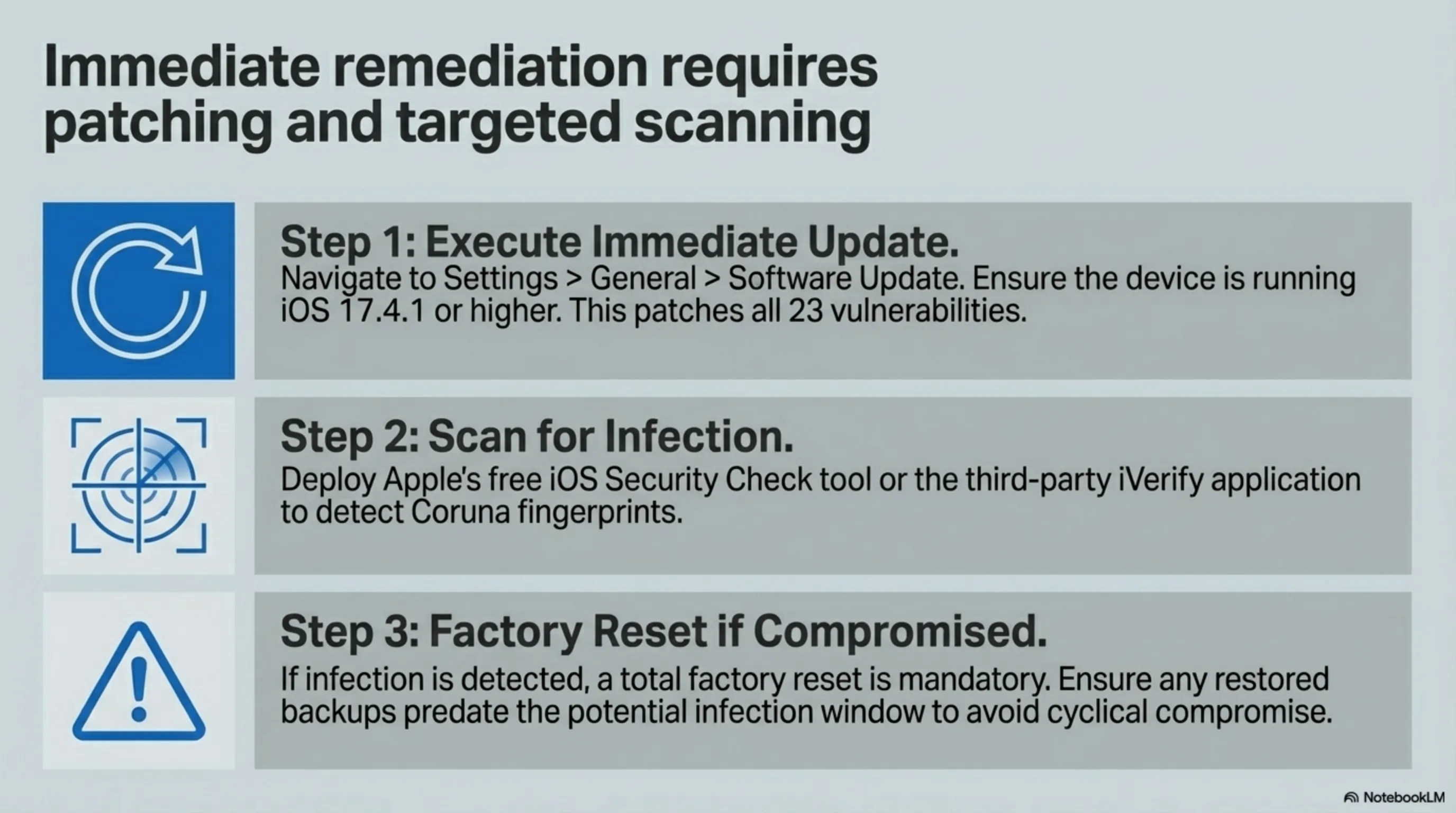 Immediate remediation requires patching and targeted scanning

Step 1: Execute Immediate Update.
Navigate to Settings > General > Software Update. Ensure the device is running iOS 17.4.1 or higher. This patches all 23 vulnerabilities.

Step 2: Scan for Infection.
Deploy Apple's free iOS Security Check tool or the third-party iVerify application to detect Coruna fingerprints.

Step 3: Factory Reset if Compromised.
If infection is detected, a total factory reset is mandatory. Ensure any restored backups predate the potential infection window to avoid cyclical compromise.

NotebookLM