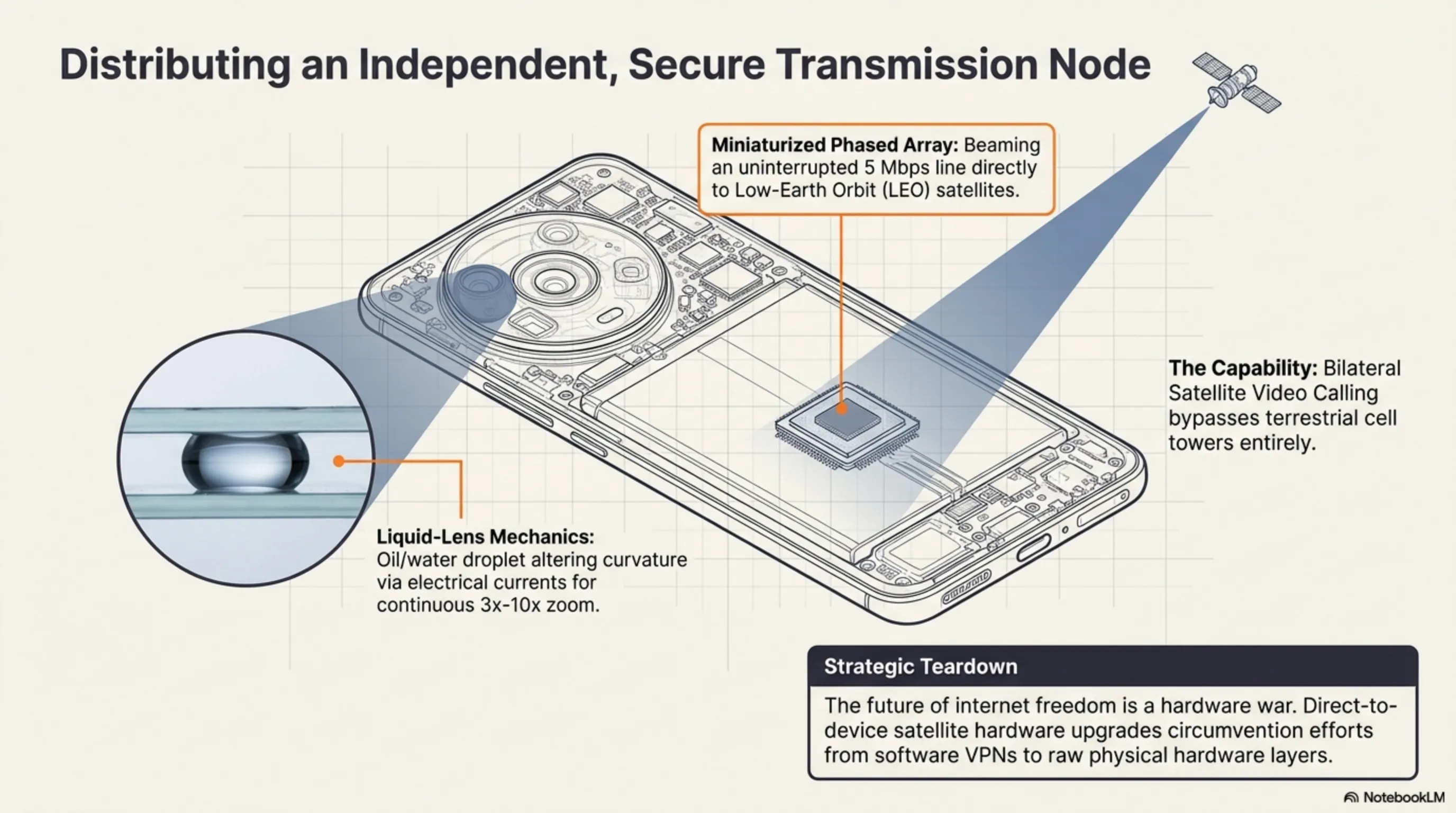 Distributing an Independent, Secure Transmission Node

Miniaturized Phased Array: Beaming an uninterrupted 5 Mbps line directly to Low-Earth Orbit (LEO) satellites.

The Capability: Bilateral Satellite Video Calling bypasses terrestrial cell towers entirely.

Liquid-Lens Mechanics: Oil/water droplet altering curvature via electrical currents for continuous 3x-10x zoom.

Strategic Teardown

The future of internet freedom is a hardware war. Direct-to-device satellite hardware upgrades circumvention efforts from software VPNs to raw physical hardware layers.

NotebookLM