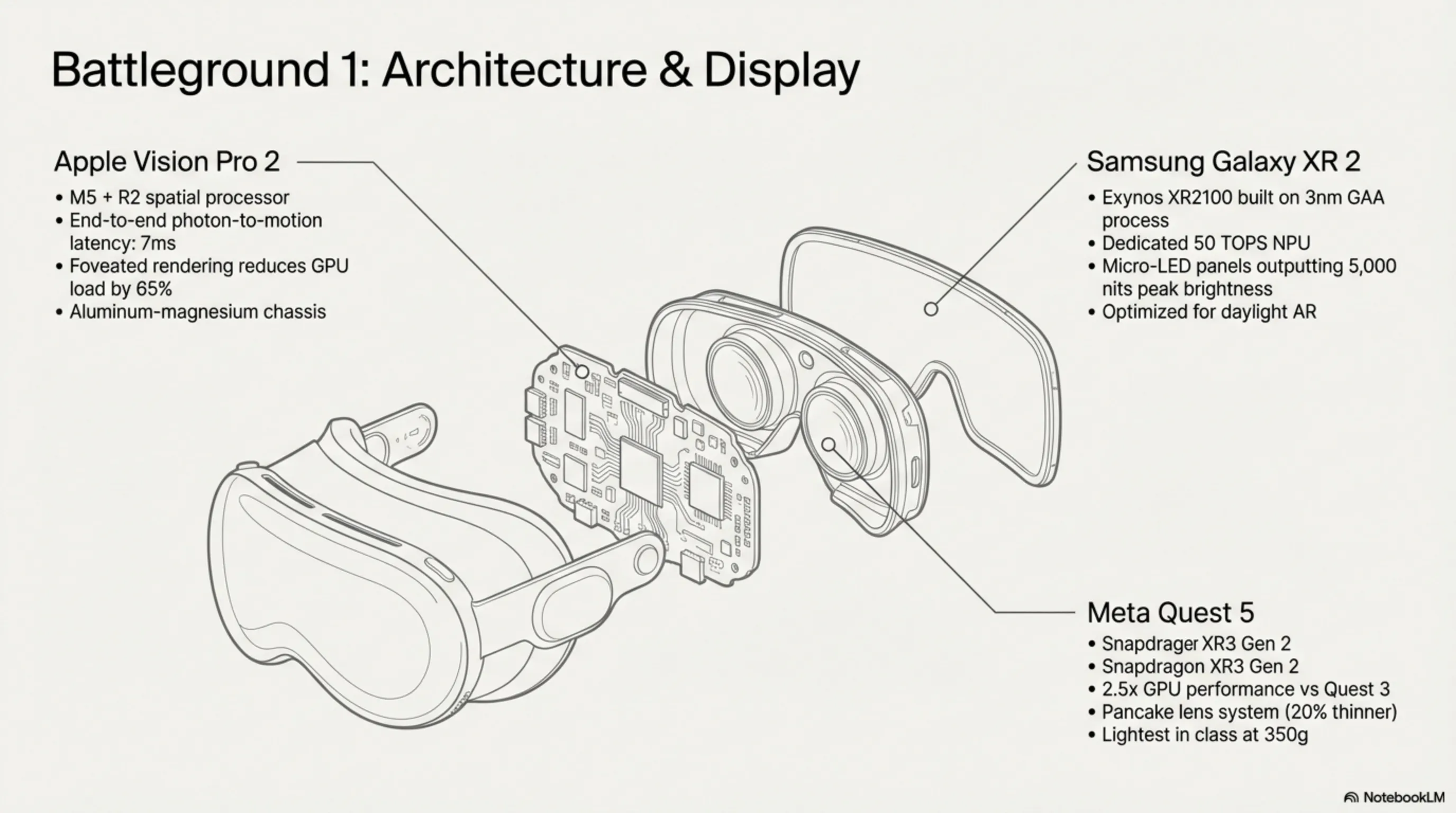 Battleground 1: Architecture & Display

Apple Vision Pro 2
• M5 + R2 spatial processor
• End-to-end photon-to-motion latency: 7ms
• Foveated rendering reduces GPU load by 65%
• Aluminum-magnesium chassis

Samsung Galaxy XR 2
• Exynos XR2100 built on 3nm GAA process
• Dedicated 50 TOPS NPU
• Micro-LED panels outputting 5,000 nits peak brightness
• Optimized for daylight AR

Meta Quest 5
• Snapdrager XR3 Gen 2
• Snapdragon XR3 Gen 2
• 2.5x GPU performance vs Quest 3
• Pancake lens system (20% thinner)
• Lightest in class at 350g

NotebookLM