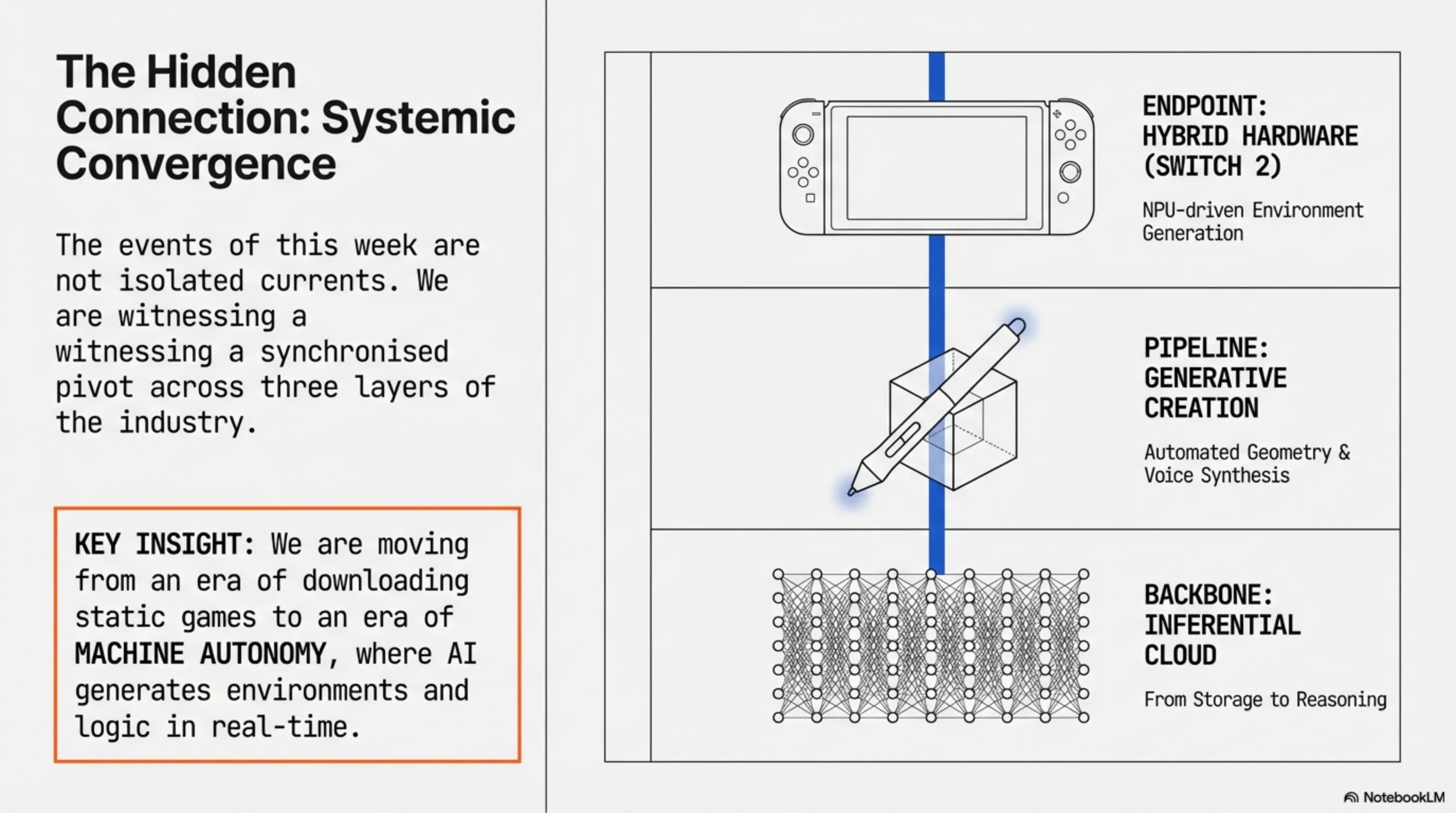 The Hidden Connection: Systemic Convergence

The events of this week are not isolated currents. We are witnessing a witnessing a synchronised pivot across three layers of the industry.

KEY INSIGHT: We are moving from an era of downloading static games to an era of MACHINE AUTONOMY, where AI generates environments and logic in real-time.

ENDPOINT: HYBRID HARDWARE (SWITCH 2)

NPU-driven Environment Generation

PIPELINE: GENERATIVE CREATION

Automated Geometry & Voice Synthesis

BACKBONE: INFERENTIAL CLOUD

From Storage to Reasoning

NotebookLM