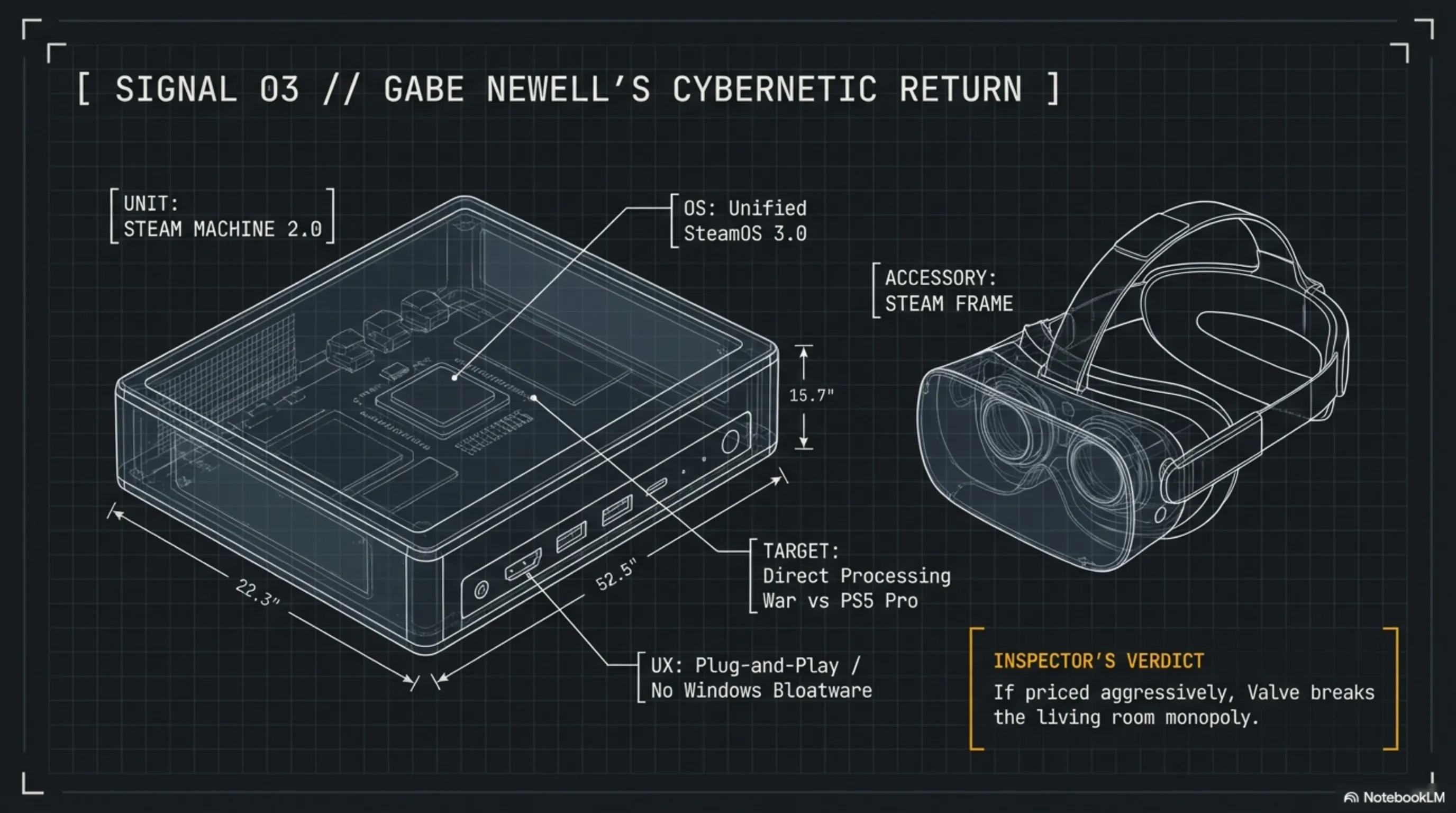 [ SIGNAL 03 // GABE NEWELL'S CYBERNETIC RETURN ]

UNIT:
STEAM MACHINE 2.0

OS: Unified
SteamOS 3.0

ACCESSORY:
STEAM FRAME

15.7"

22.3"

52.5"

TARGET:
Direct Processing
War vs PS5 Pro

UX: Plug-and-Play /
No Windows Bloatware

INSPECTOR'S VERDICT

If priced aggressively, Valve breaks the living room monopoly.

NotebookLM