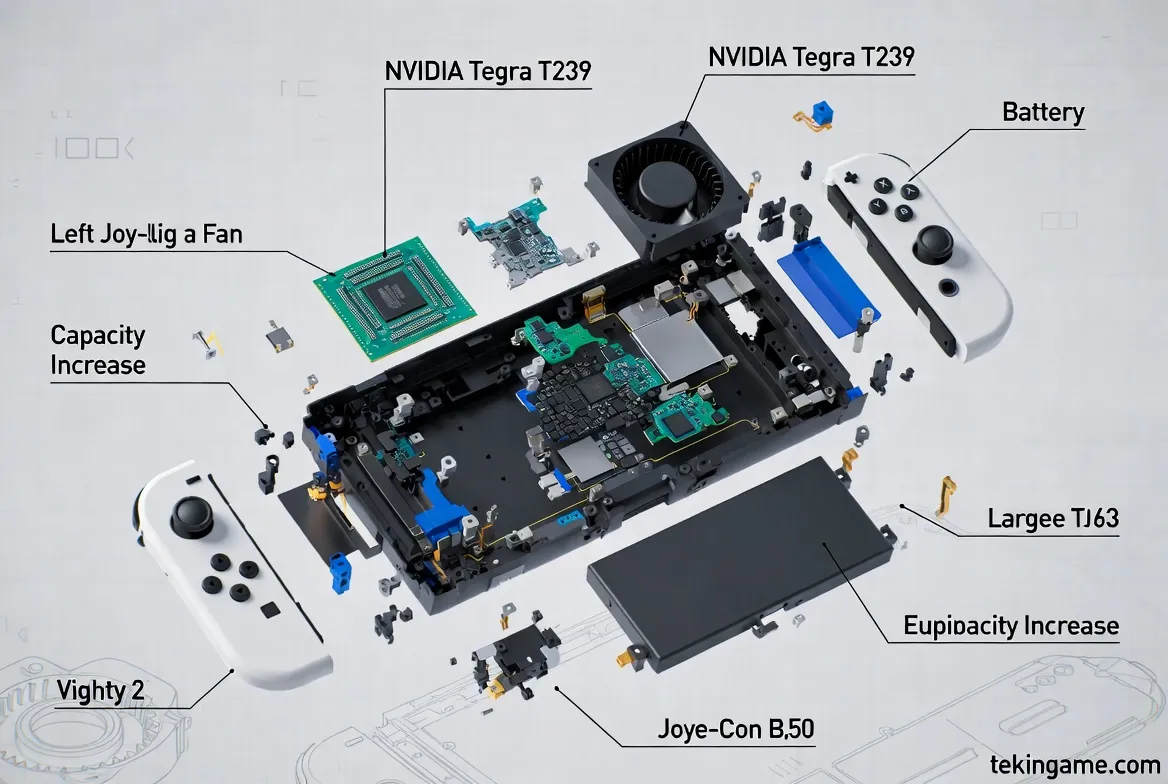 NVIDIA Tegra T239

NVIDIA Tegra T239

Battery

Left Joy-llig a Fan

Capacity Increase

Largee TJ63

Eupipacity Increase

Vighty 2

Joye-Con B,50

tekingame.com